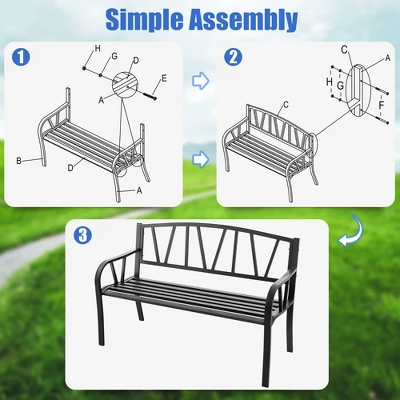 Simple Assembly

1

H
G
D
E
A
B
D
A

2

C
A
H
G
F
C

3