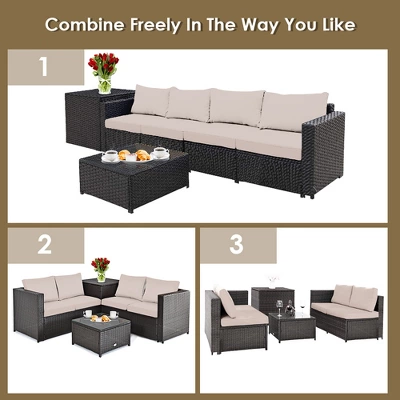 Combine Freely In The Way You Like

1

2

3