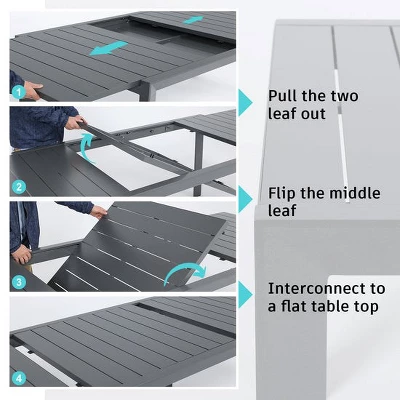 1

2

3

4

Pull the two leaf out

Flip the middle leaf

Interconnect to a flat table top