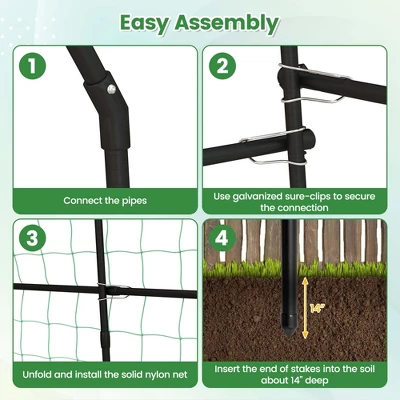 Easy Assembly

1

Connect the pipes

2

Use galvanized sure-clips to secure the connection

3

Unfold and install the solid nylon net

4

14"

Insert the end of stakes into the soil about 14" deep