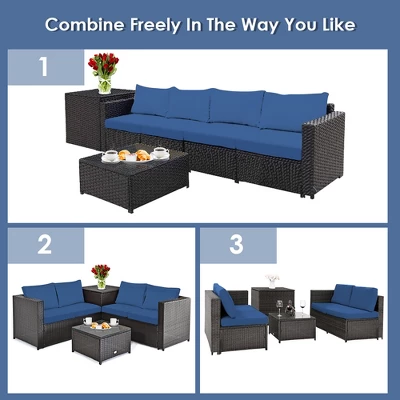 Combine Freely In The Way You Like

1

2

3