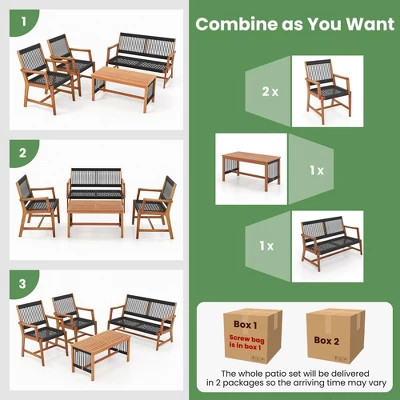 1

2

3

Combine as You Want

2 x

1 x

1 x

Box 1
Screw bag is in box 1

Box 2

The whole patio set will be delivered in 2 packages so the arriving time may vary